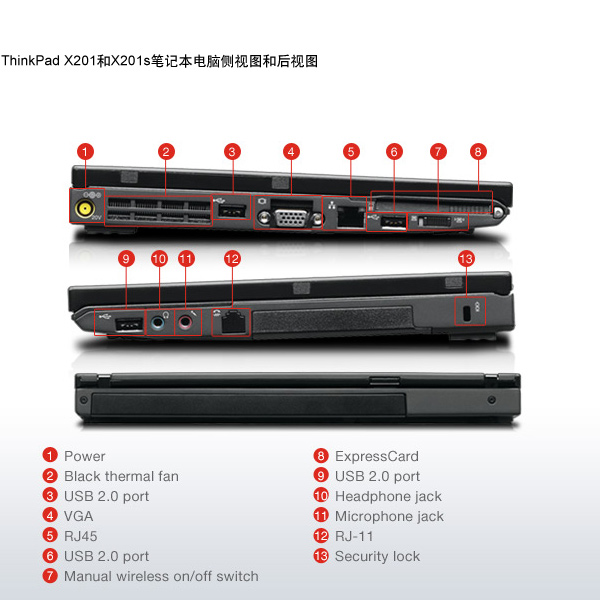 ThinkPad X201和X201s笔记本电脑侧视图和后视图

1 2 3 4 5 6 7 8

20V

9 10 11 12 13

1 Power
2 Black thermal fan
3 USB 2.0 port
4 VGA
5 RJ45
6 USB 2.0 port
7 Manual wireless on/off switch

8 ExpressCard
9 USB 2.0 port
10 Headphone jack
11 Microphone jack
12 RJ-11
13 Security lock